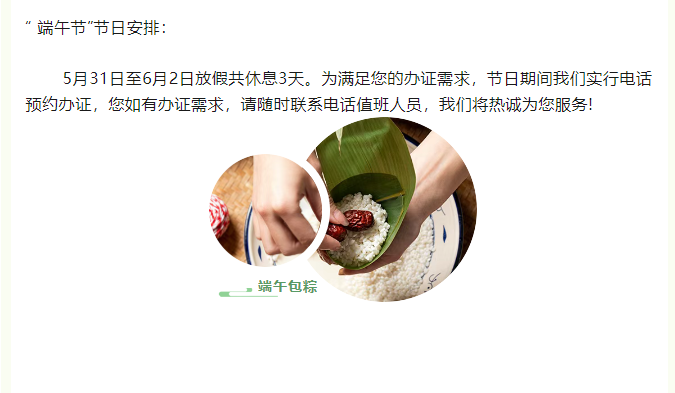 “ 端午节”节日安排：

5月31日至6月2日放假共休息3天。为满足您的办证需求，节日期间我们实行电话预约办证，您如有办证需求，请随时联系电话值班人员，我们将热诚为您服务!

端午包粽